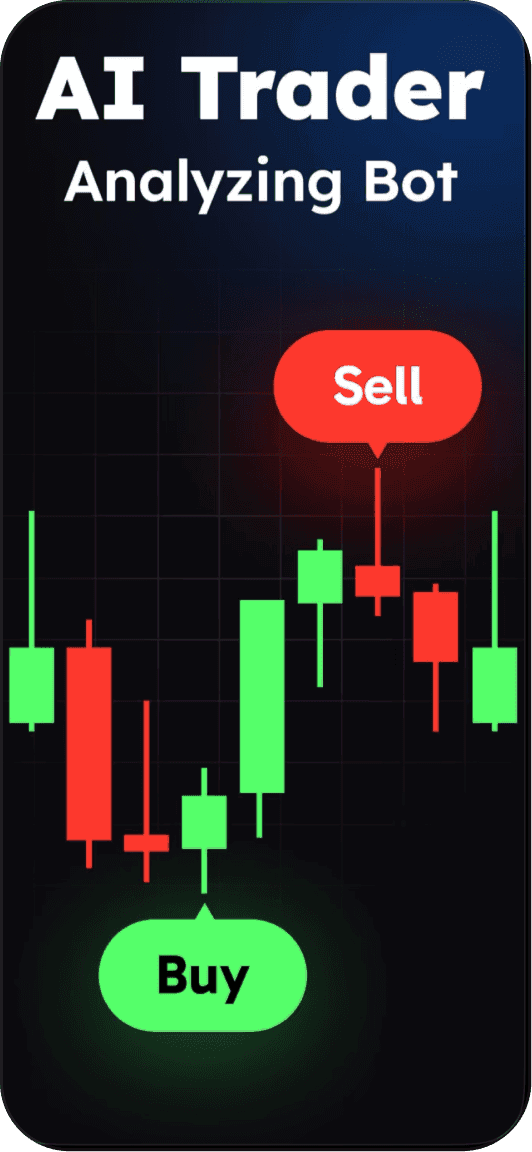 AI Trader
Analyzing Bot

Sell

Buy